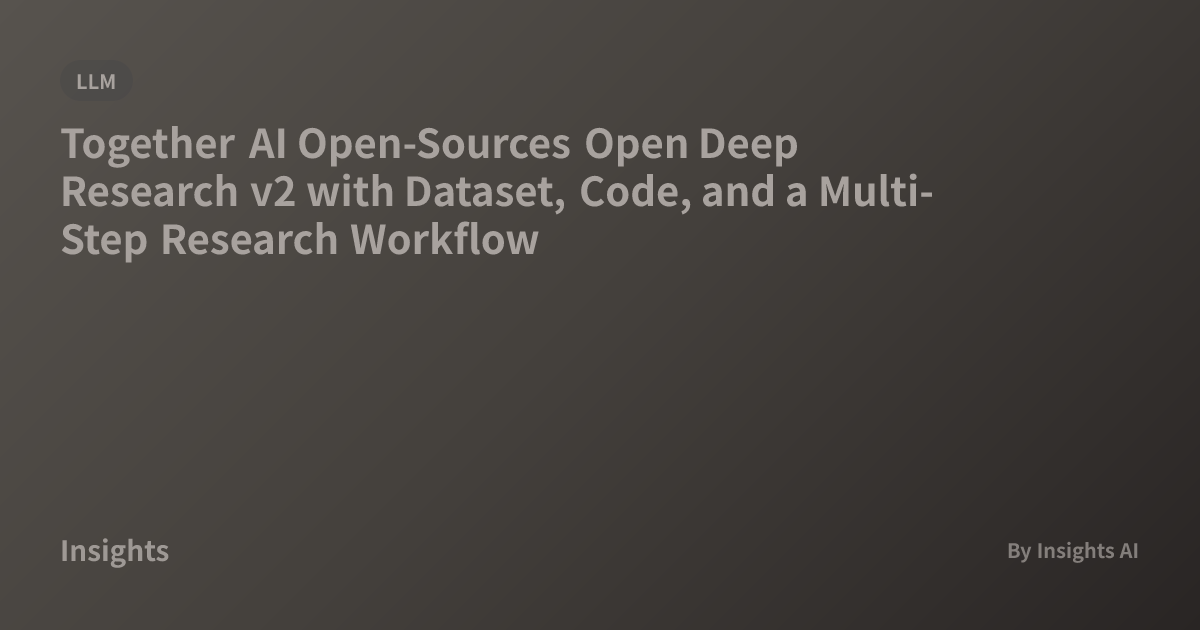 LLM

Together AI Open-Sources Open Deep Research v2 with Dataset, Code, and a Multi-Step Research Workflow

Insights

By Insights AI